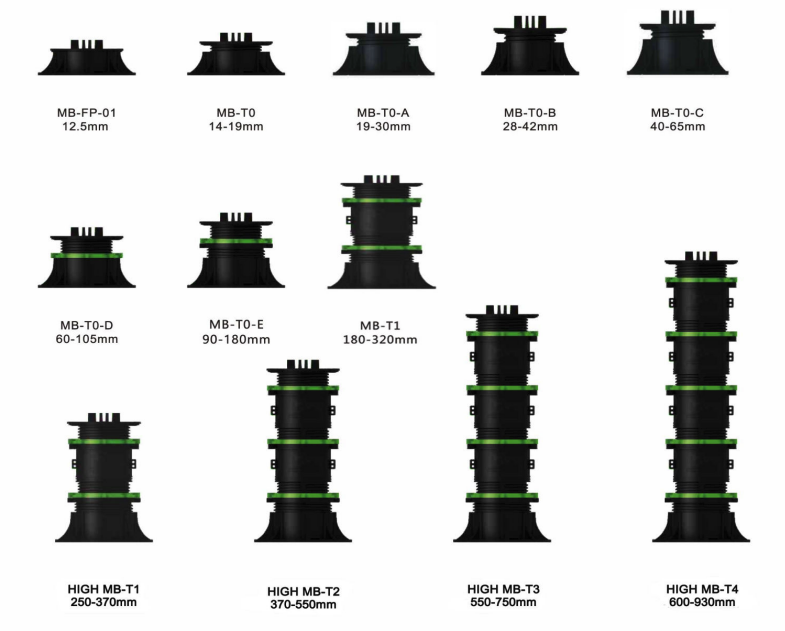 MB-FP-01
12.5mm

MB-T0
14-19mm

MB-T0-A
19-30mm

MB-T0-B
28-42mm

MB-T0-C
40-65mm

MB-T0-D
60-105mm

MB-T0-E
90-180mm

MB-T1
180-320mm

HIGH MB-T1
250-370mm

HIGH MB-T2
370-550mm

HIGH MB-T3
550-750mm

HIGH MB-T4
600-930mm